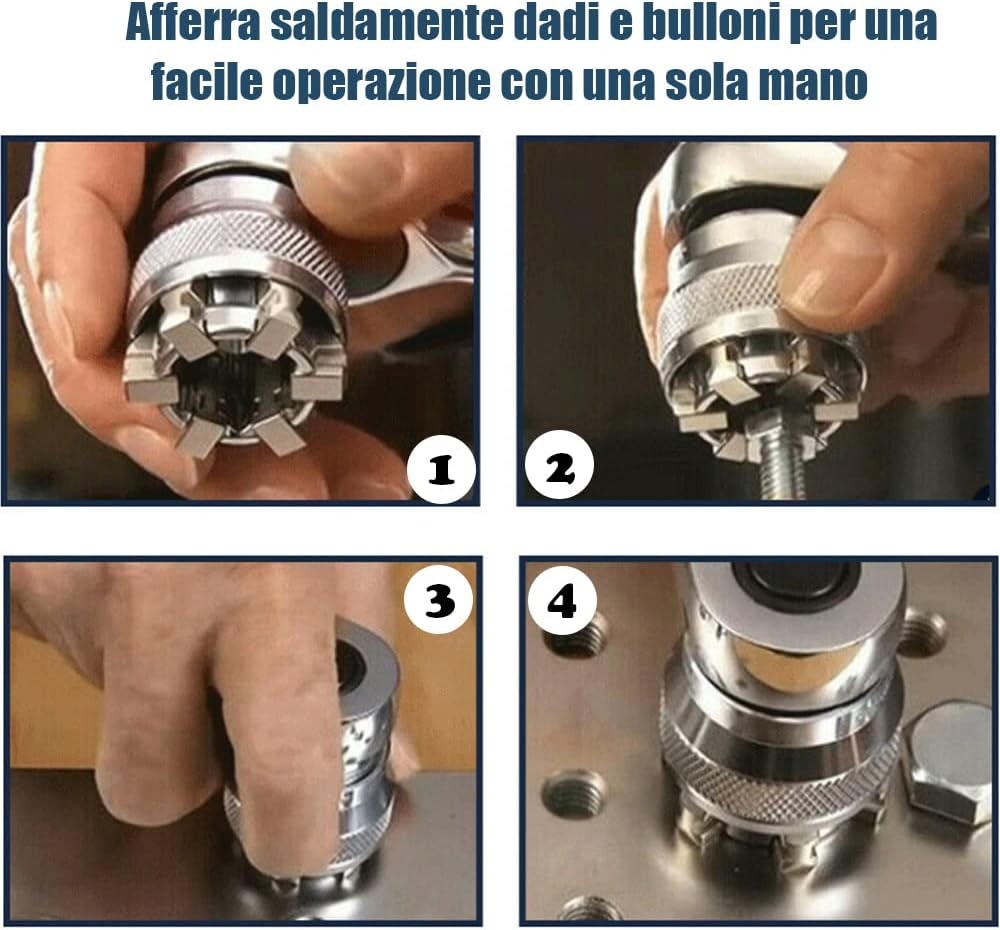 Afferra saldamente dadi e bulloni per una facile operazione con una sola mano

1

2

3

4